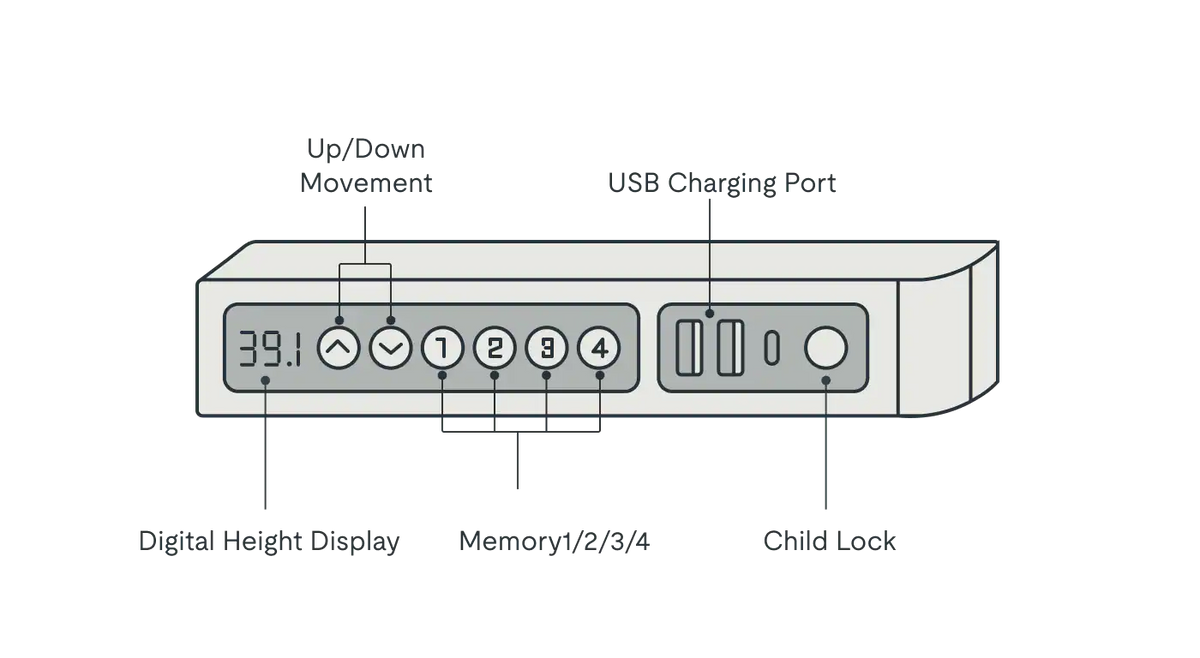 Up/Down Movement

USB Charging Port

39.1

1 2 3 4

Digital Height Display

Memory1/2/3/4

Child Lock